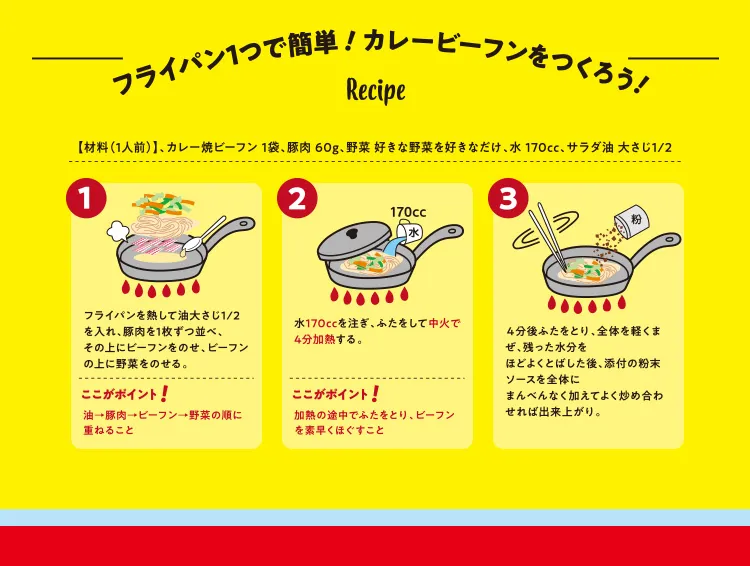 フライパン1つで簡単！カレービーフンをつくろう！

Recipe

【材料（1人前）】、カレー焼ビーフン 1袋、豚肉 60g、野菜 好きな野菜を好きなだけ、水 170cc、サラダ油 大さじ1/2

1

フライパンを熱して油大さじ1/2を入れ、豚肉を1枚ずつ並べ、その上にビーフンをのせ、ビーフンの上に野菜をのせる。

ここがポイント！

油→豚肉→ビーフン→野菜の順に重ねること

2

170cc

水

水170ccを注ぎ、ふたをして中火で4分加熱する。

ここがポイント！

加熱の途中でふたをとり、ビーフンを素早くほぐすこと

3

粉

4分後ふたをとり、全体を軽くまぜ、残った水分をほどよくとばした後、添付の粉末ソースを全体にまんべんなく加えてよく炒め合わせれば出来上がり。