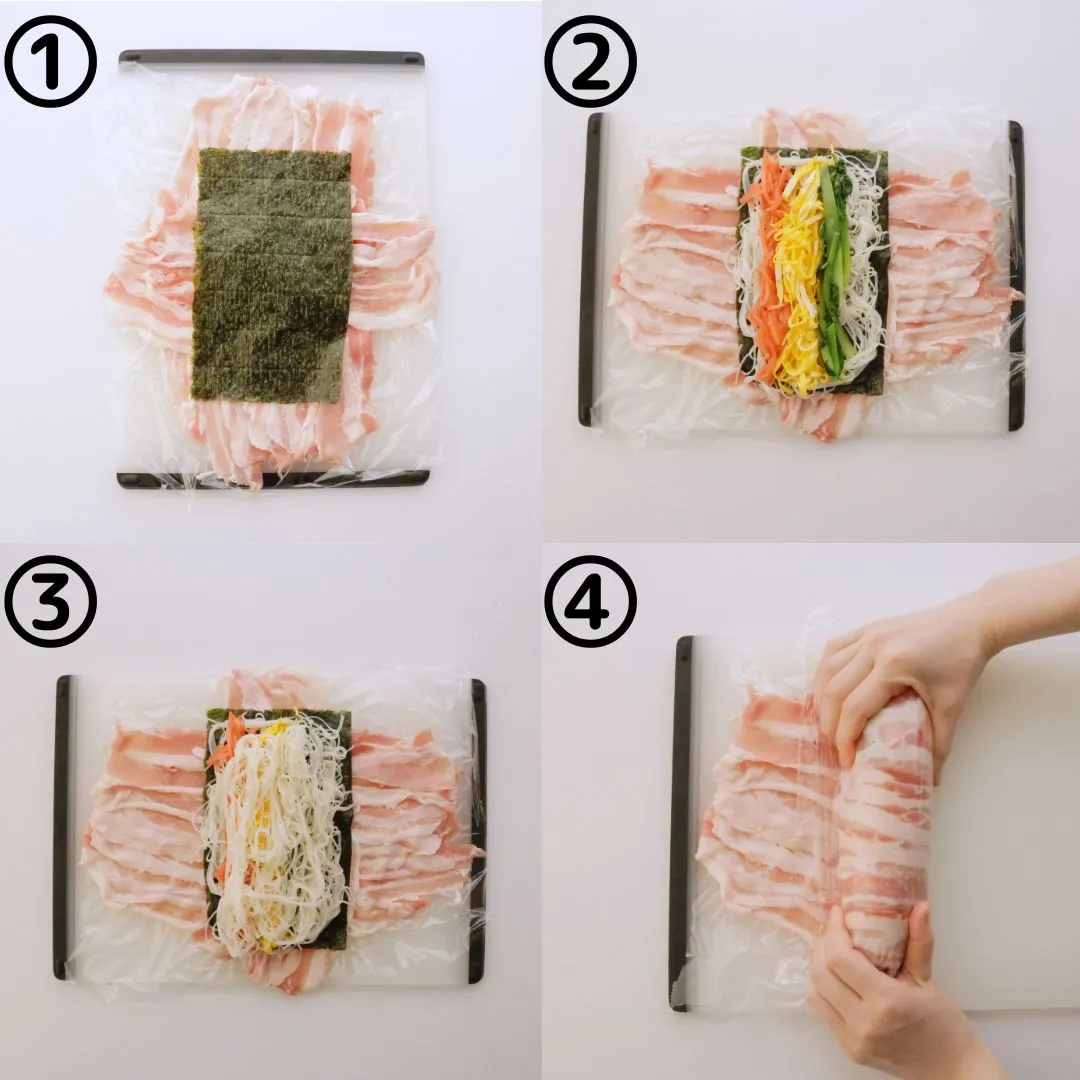 ①
②
③
④