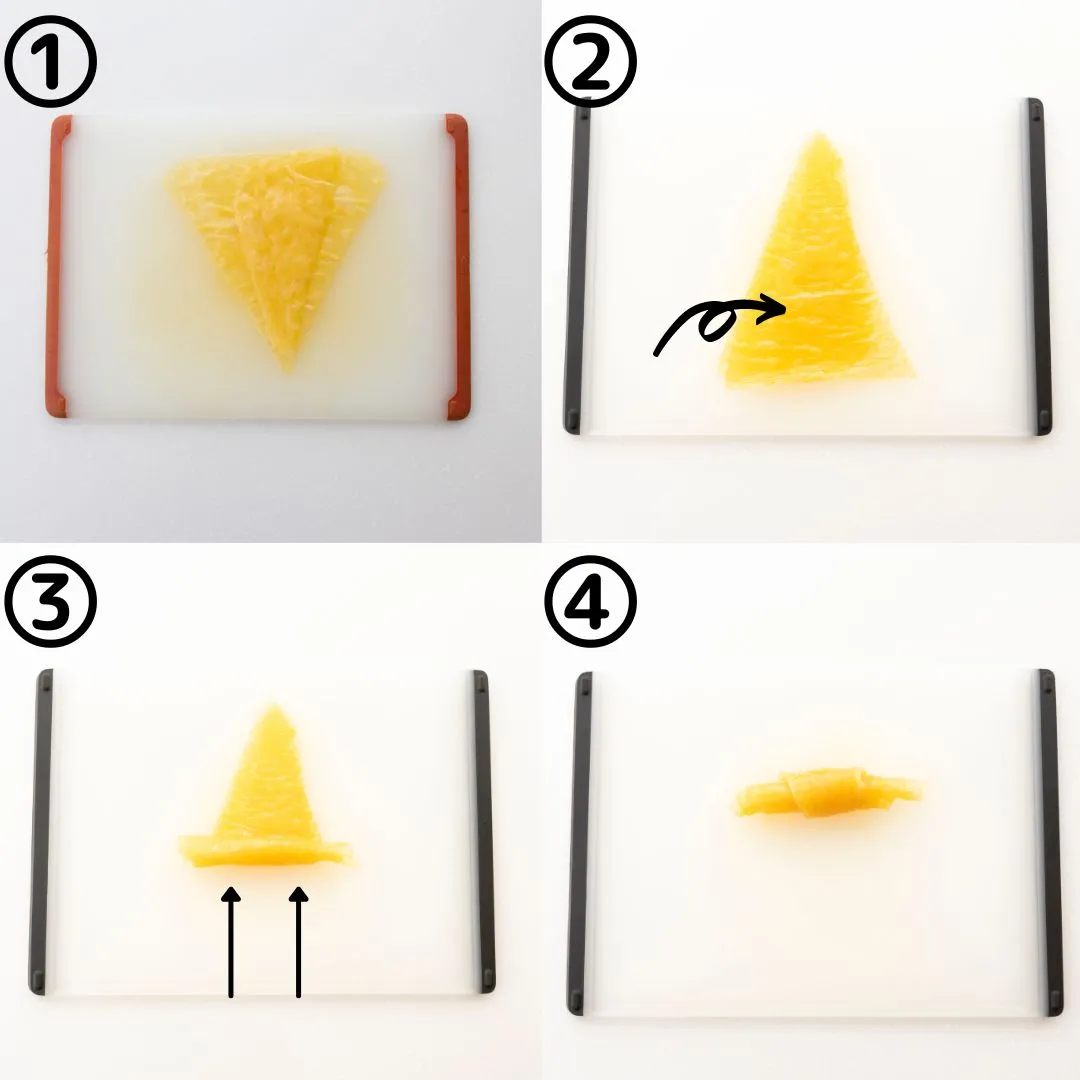 ①

②

③

④