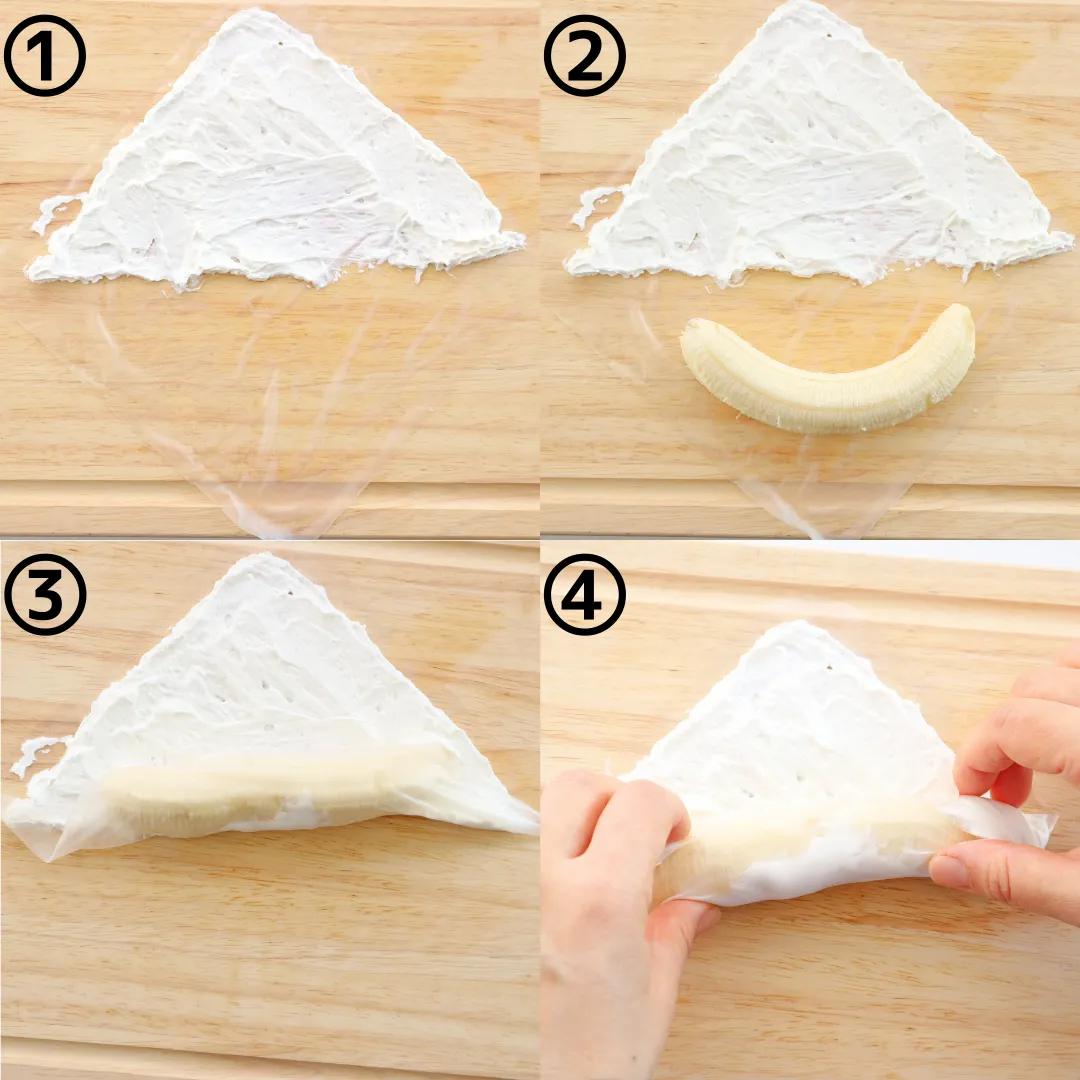 ①

②

③

④