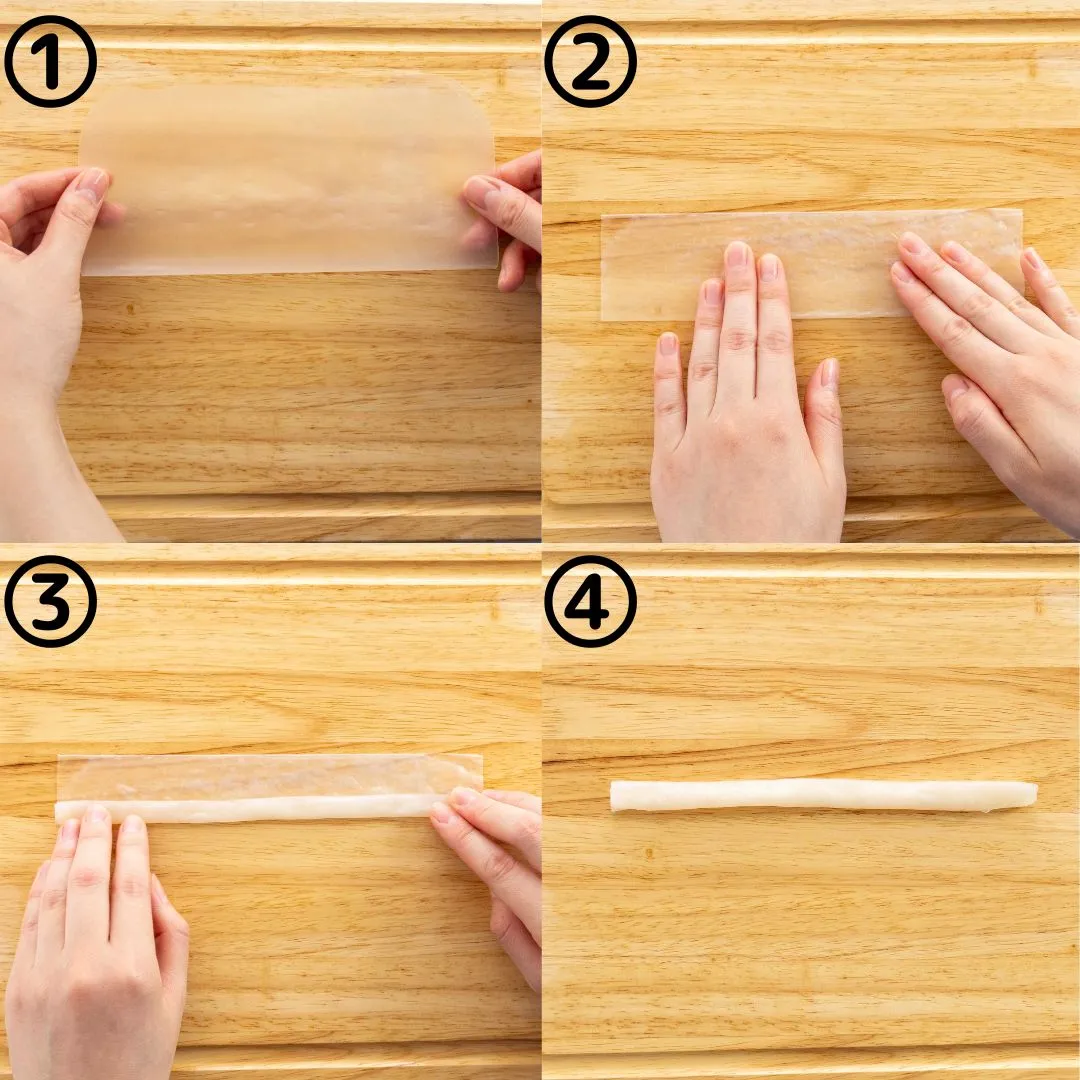 ①
②
③
④