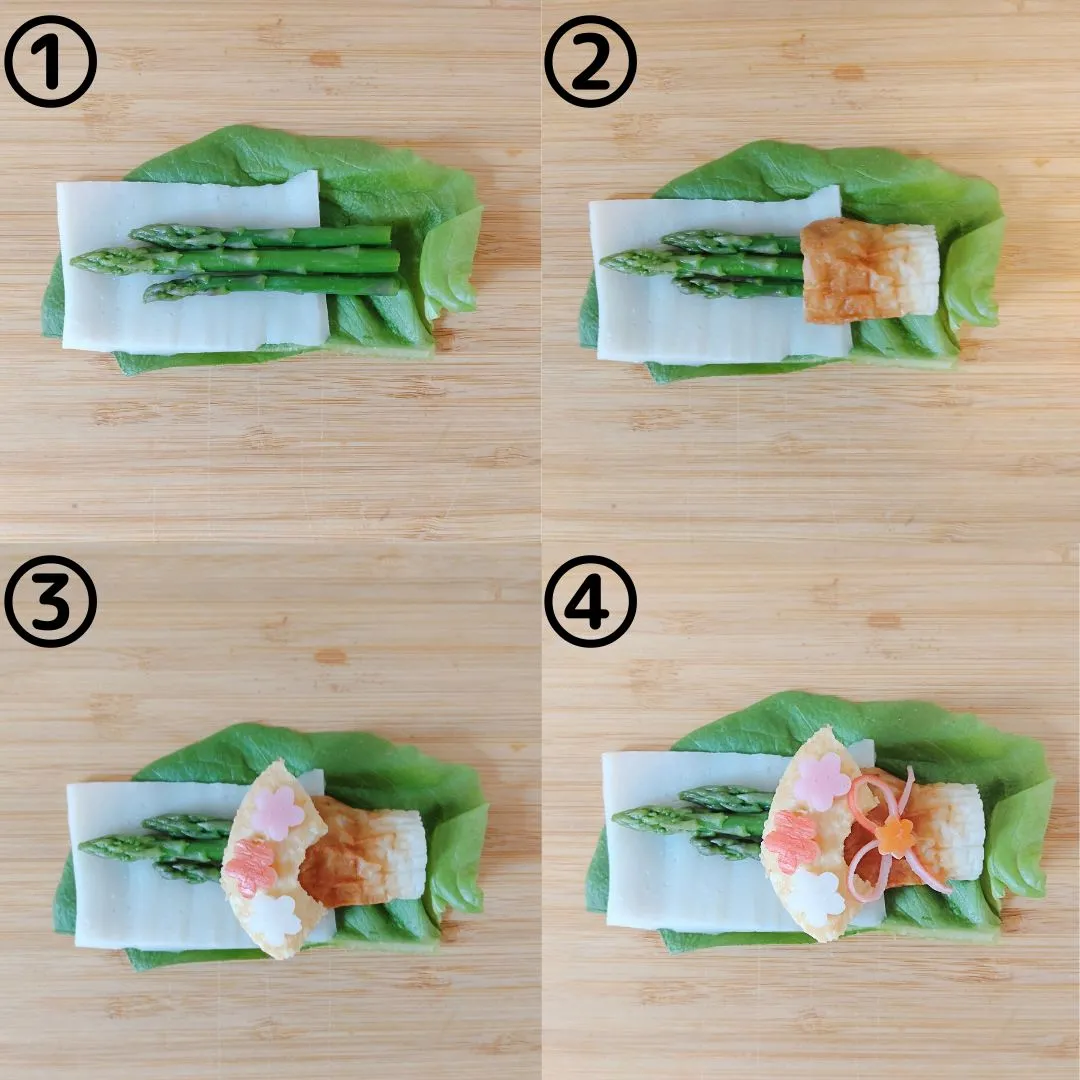 ①
②
③
④