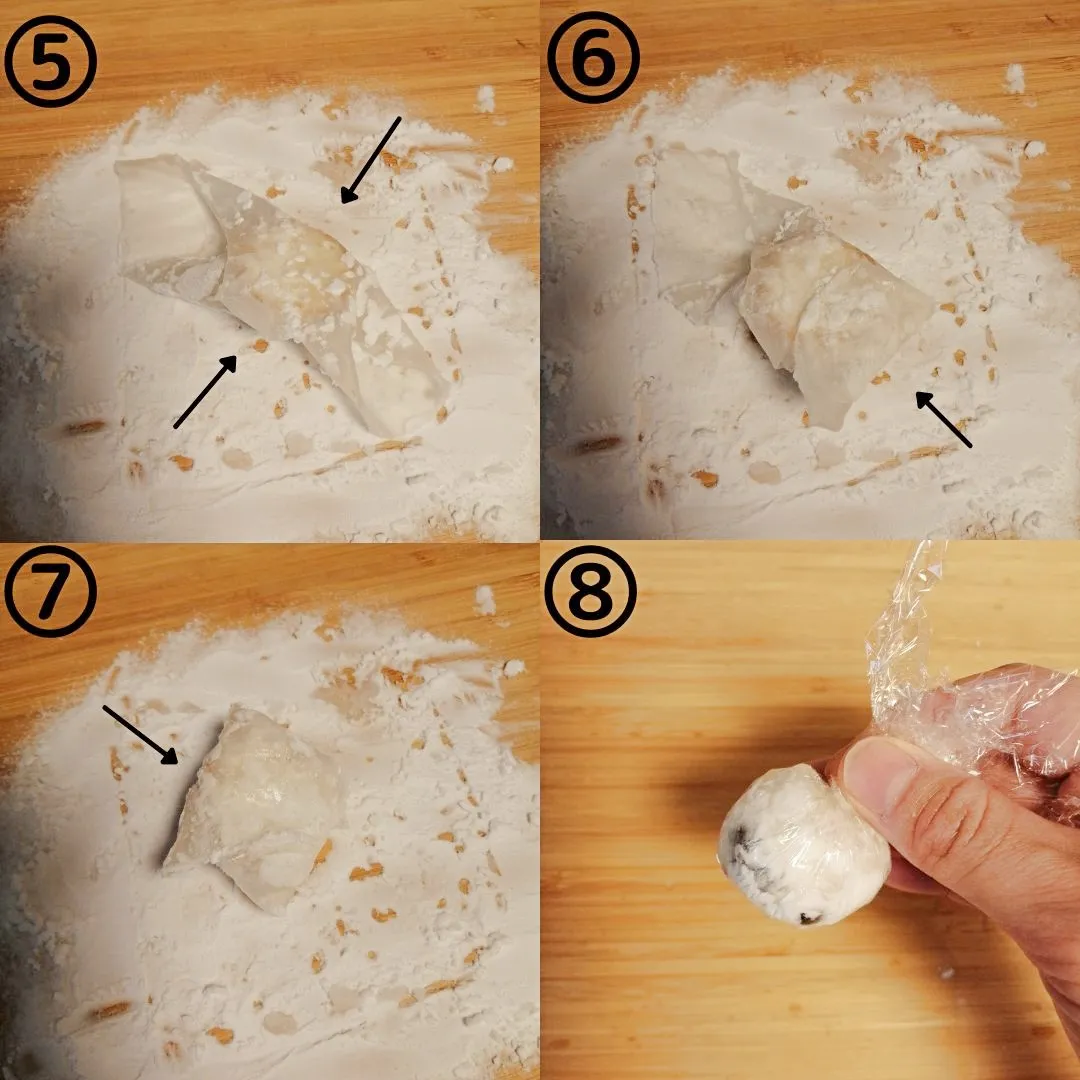 ⑤

⑥

⑦

⑧