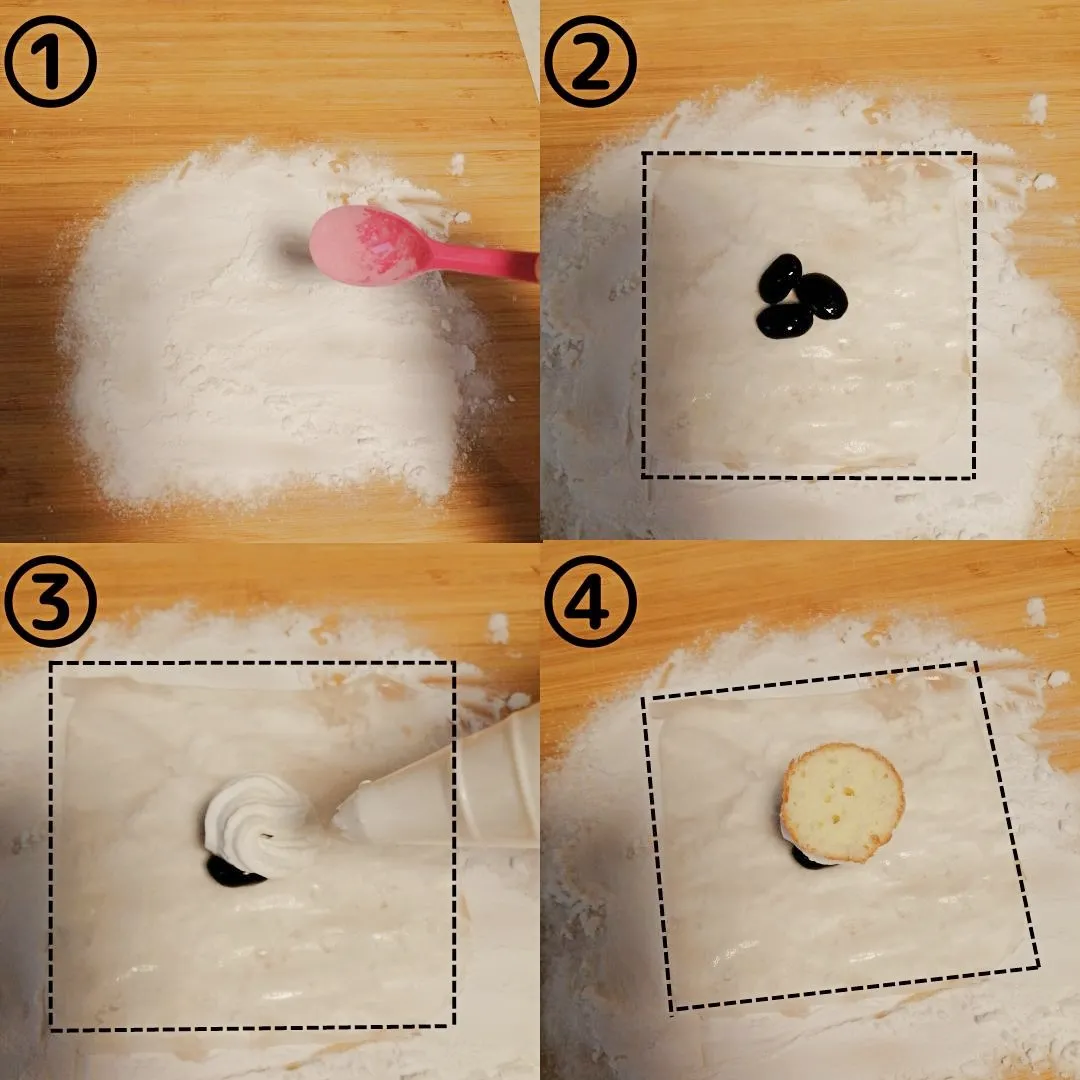 ①
②
③
④