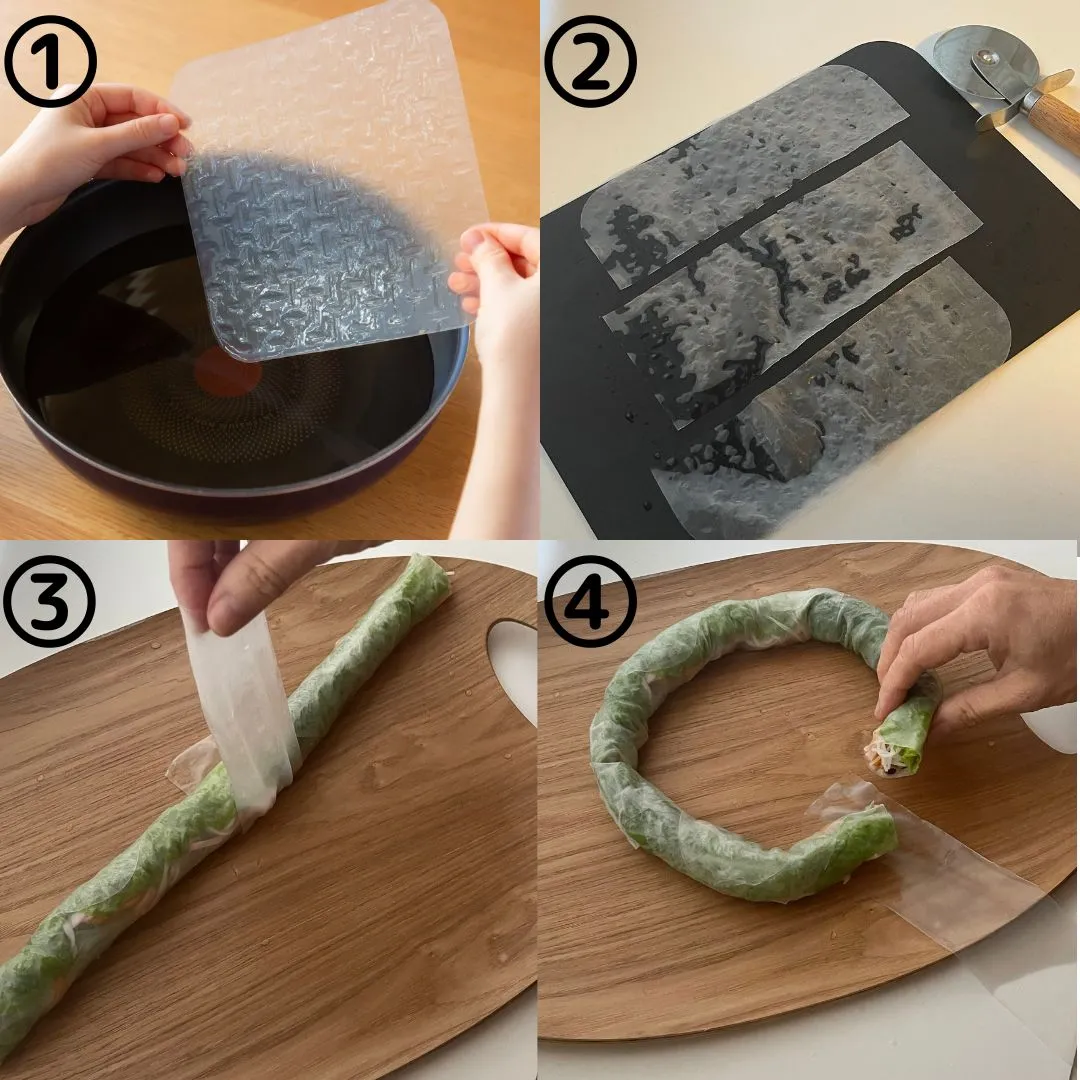 ①
②
③
④