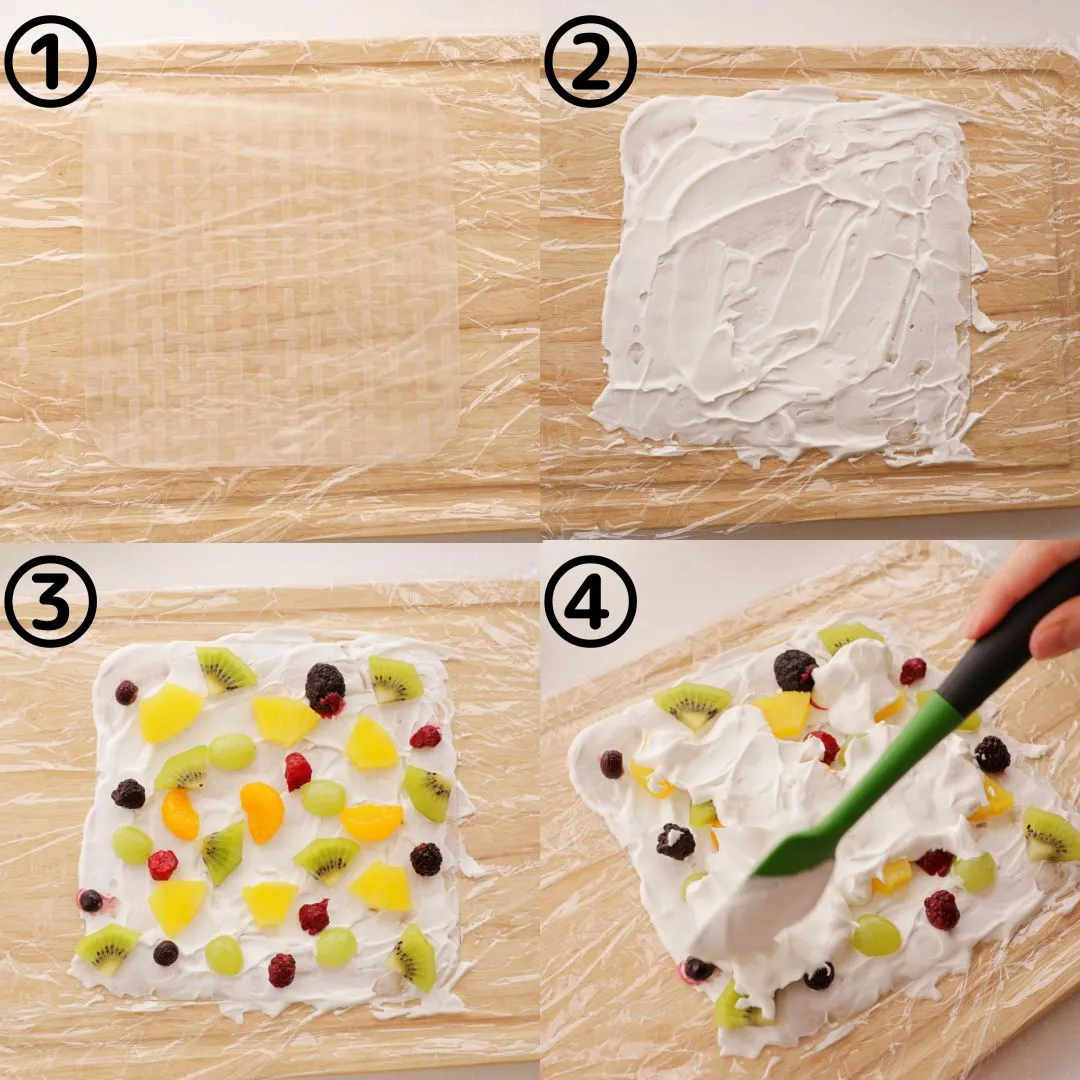 ①

②

③

④