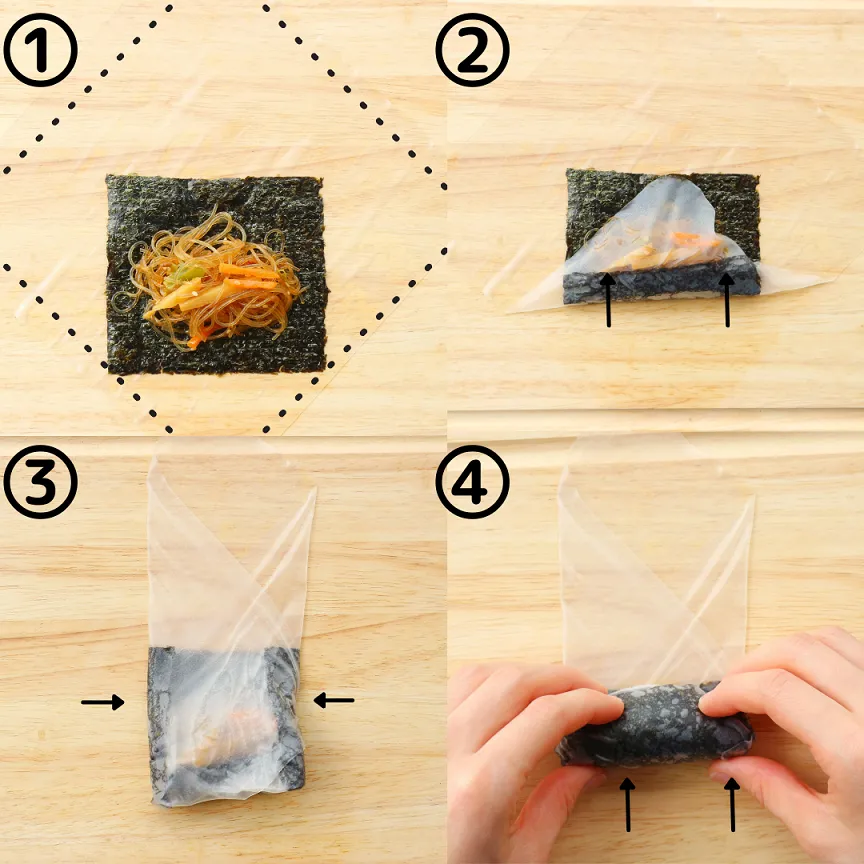 ①
②
③
④