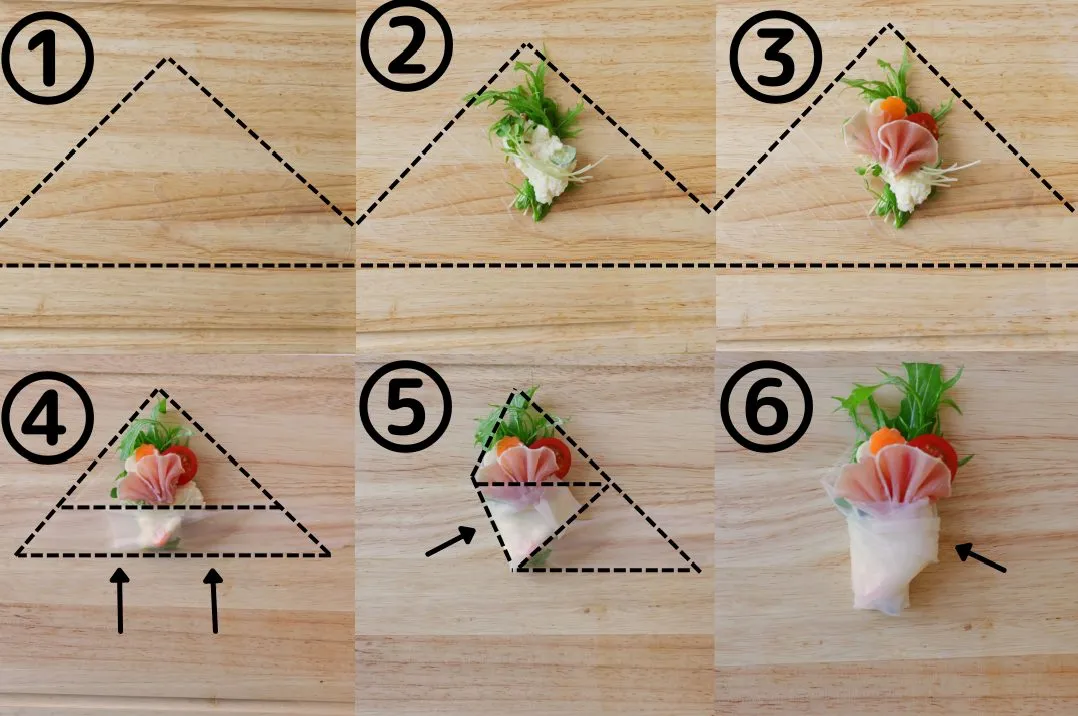 ①
②
③
④
⑤
⑥