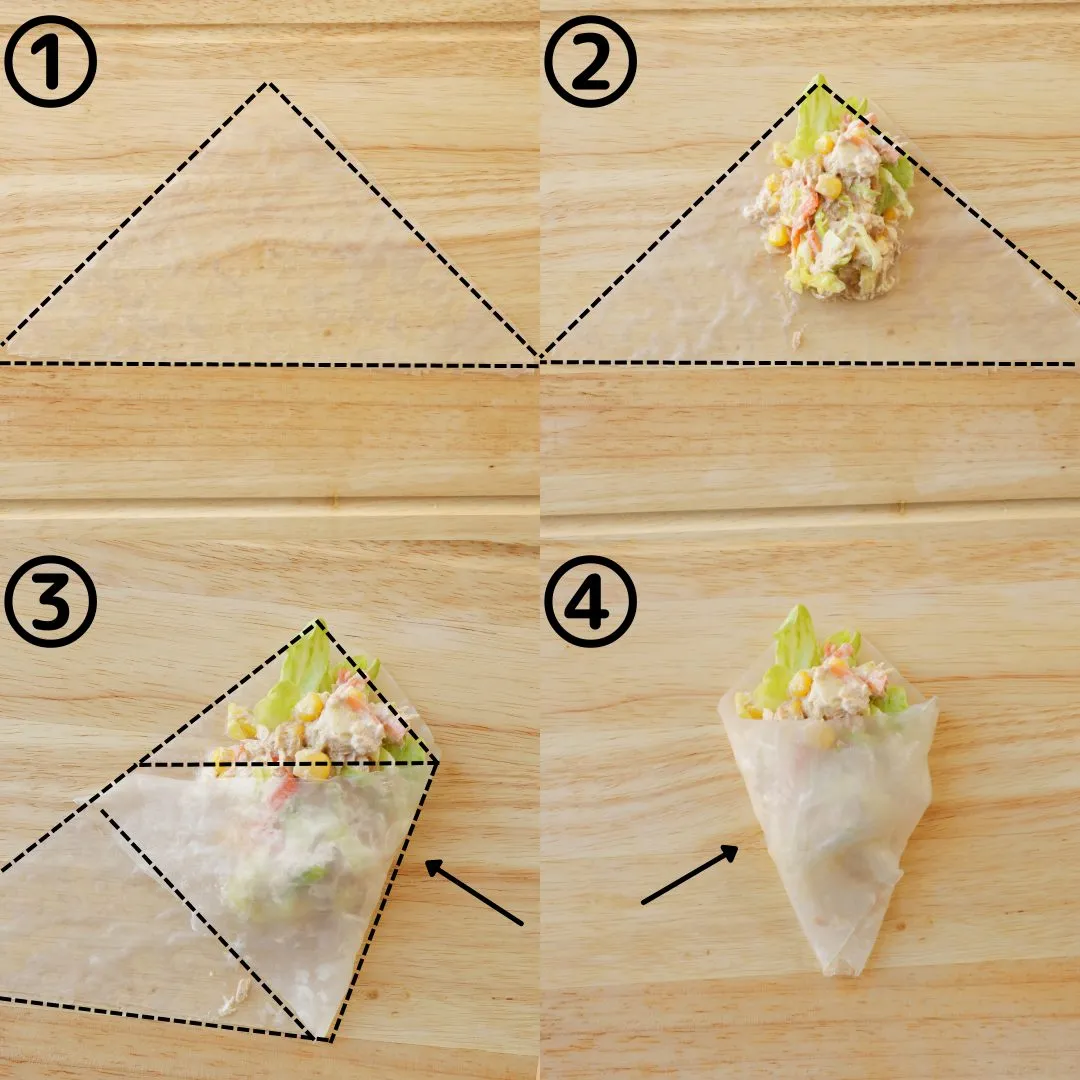 ①
②
③
④