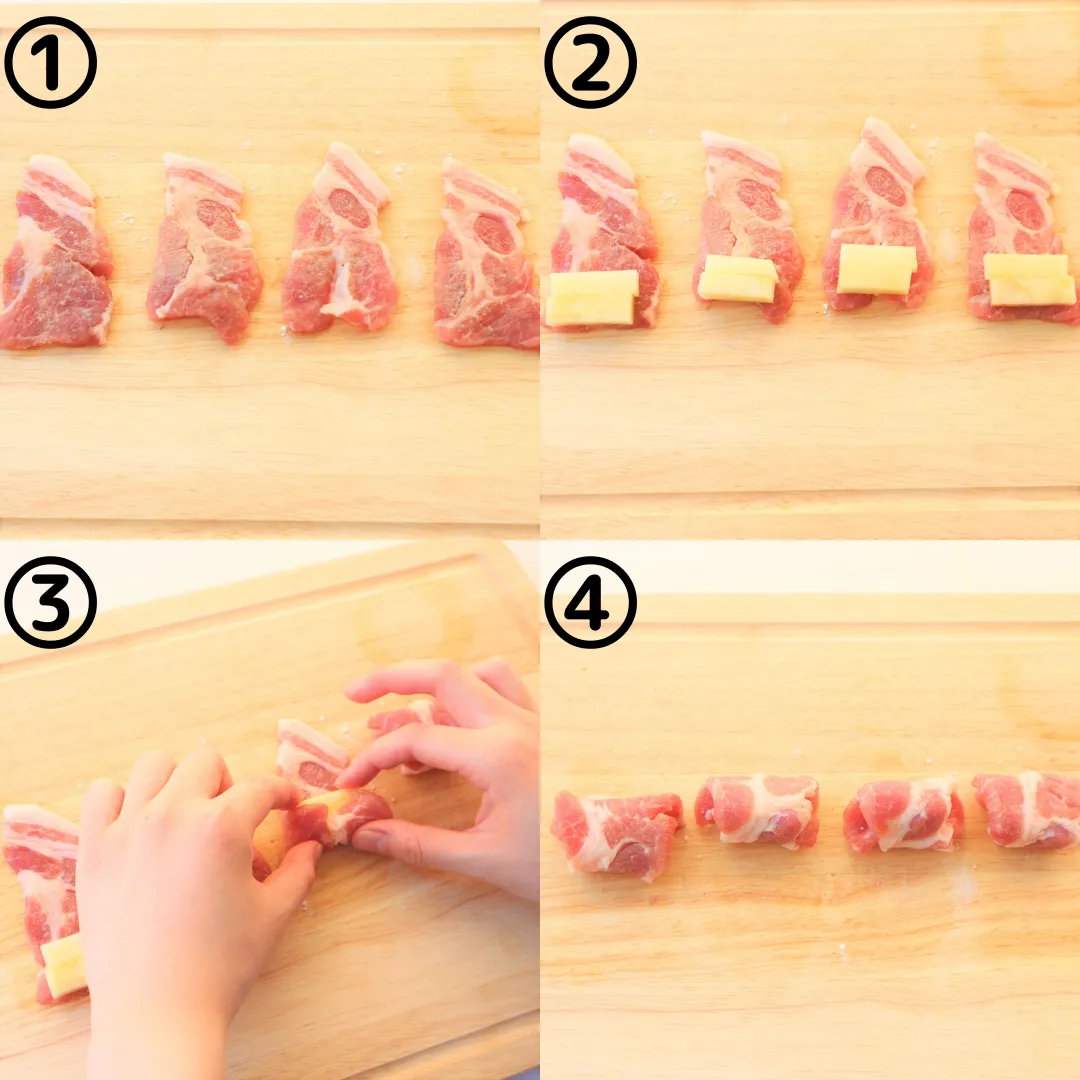 ①

②

③

④