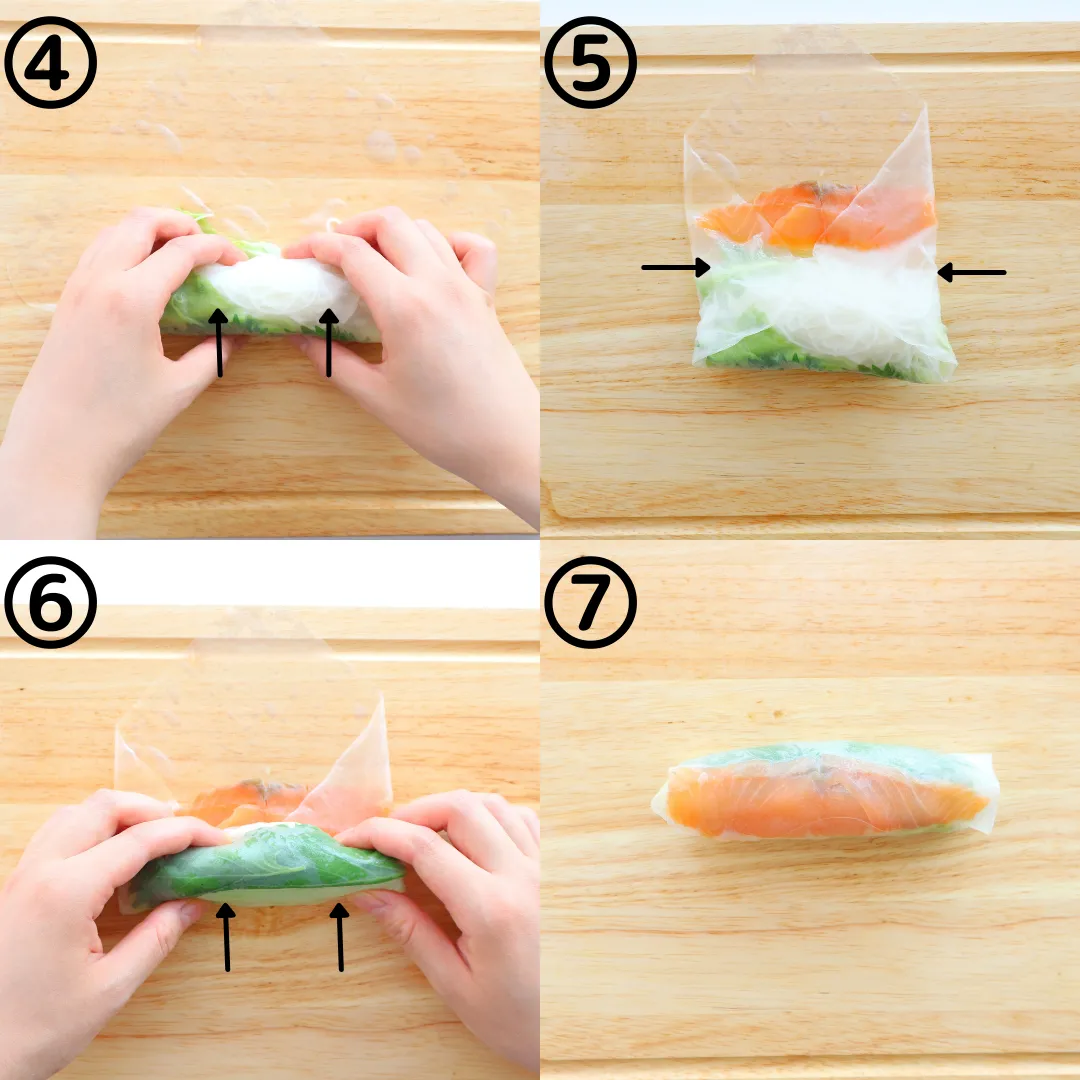 ④

⑤

⑥

⑦