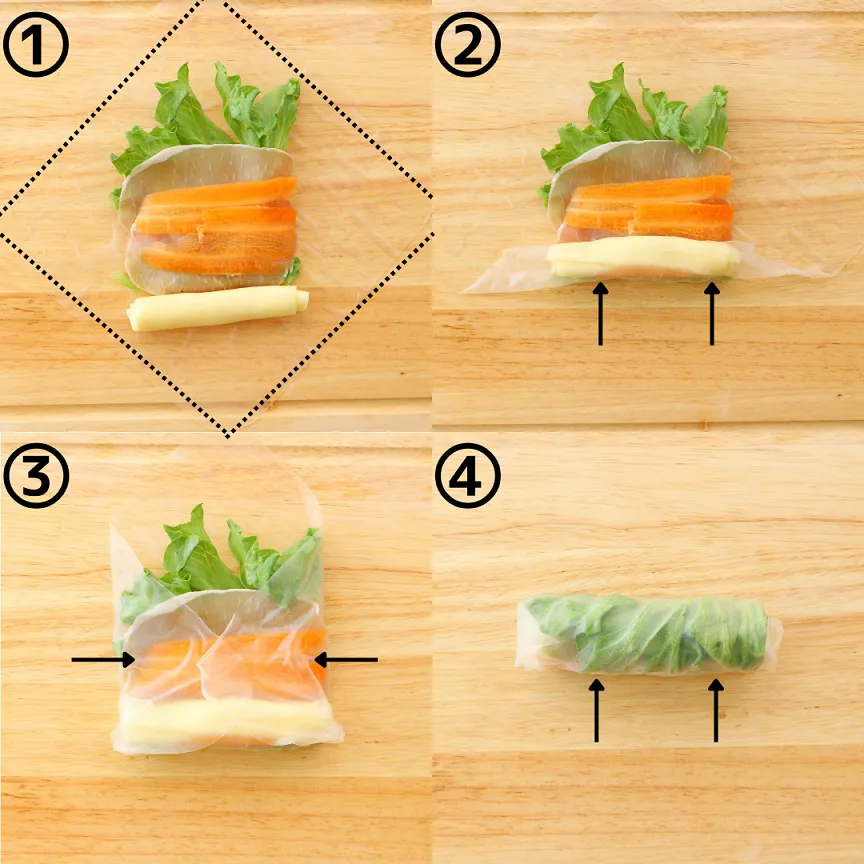 ①

②

③

④