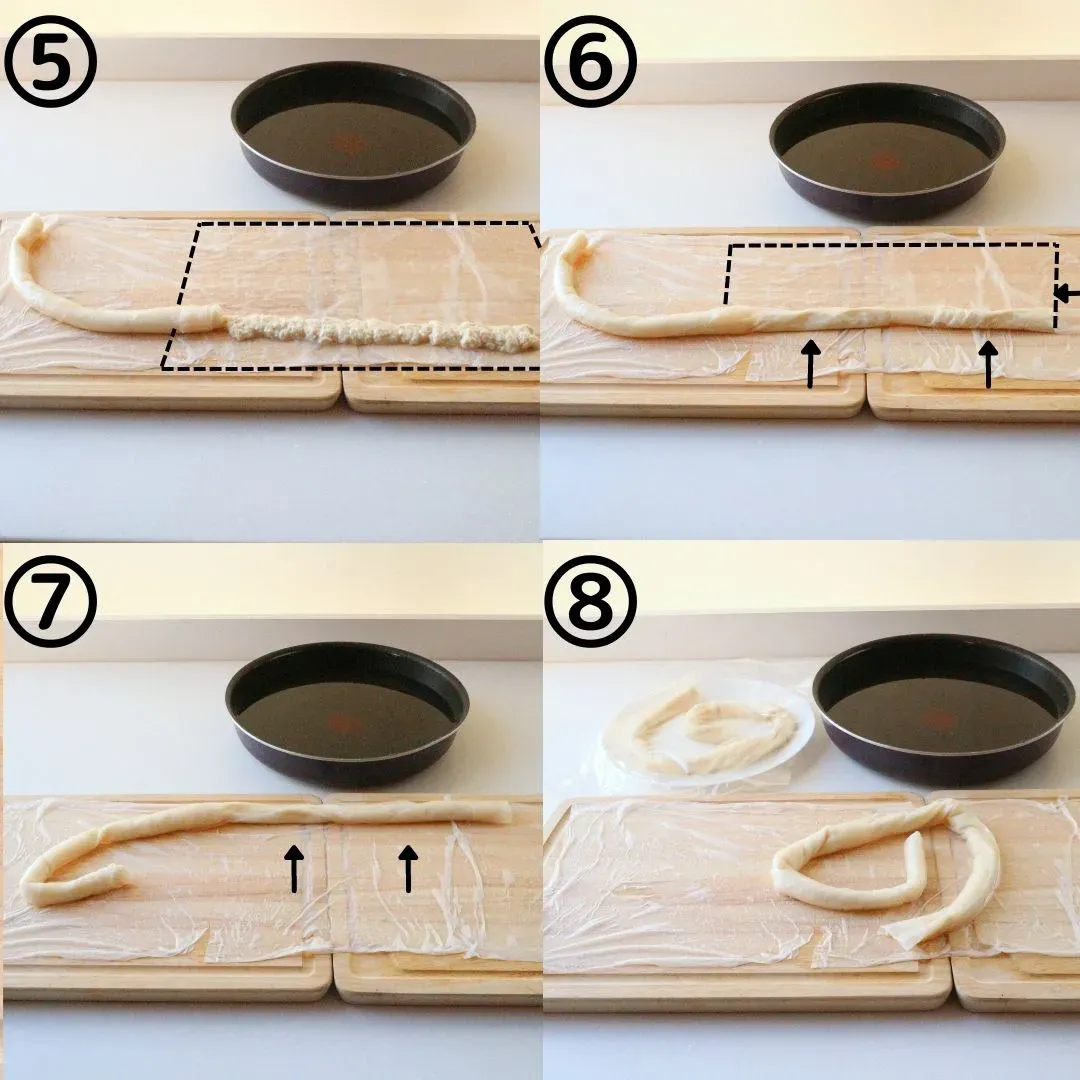 ⑤

⑥

⑦

⑧