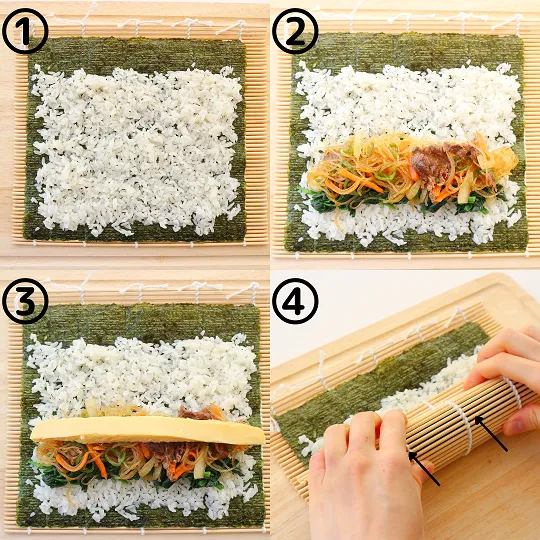 ①
②
③
④