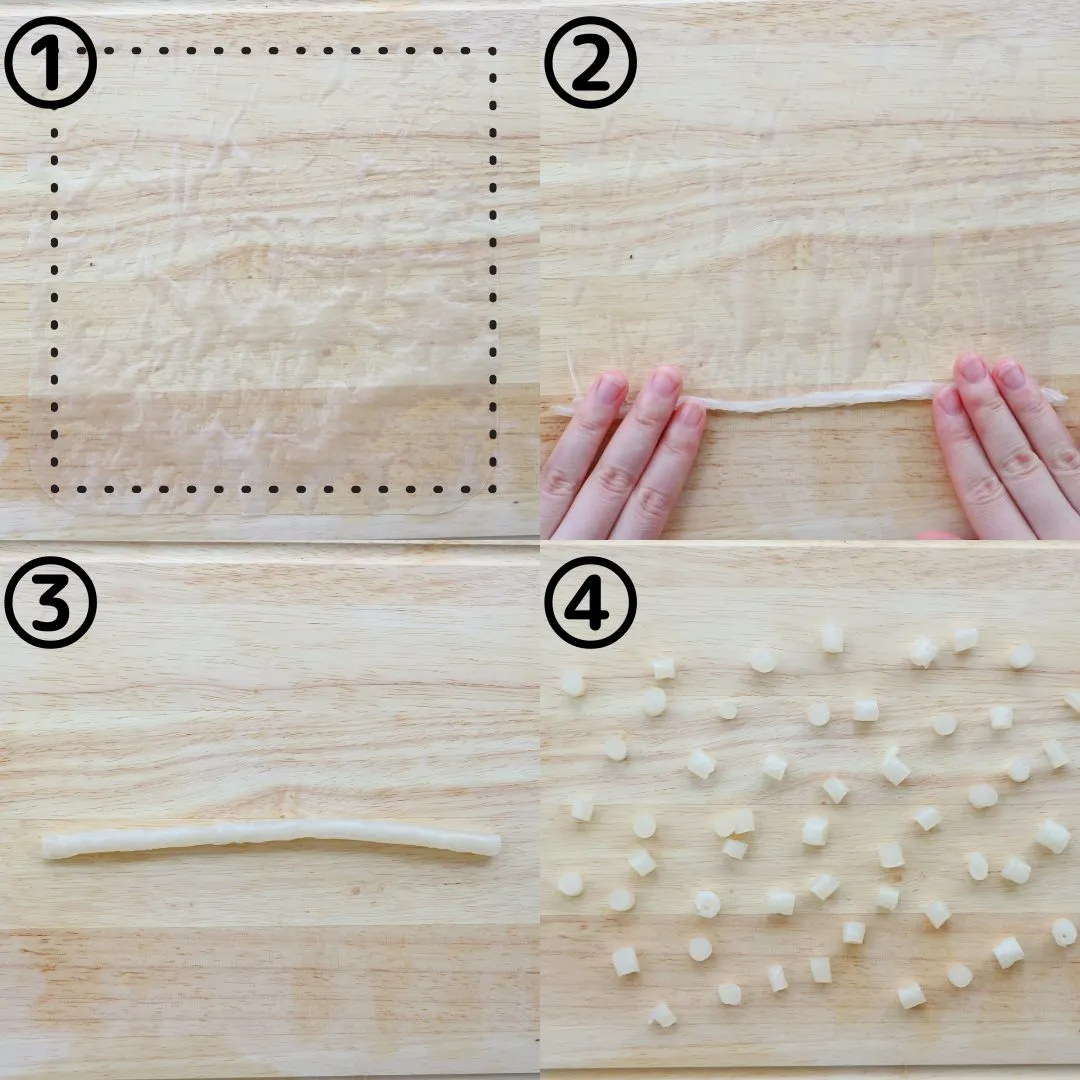 ①
②
③
④