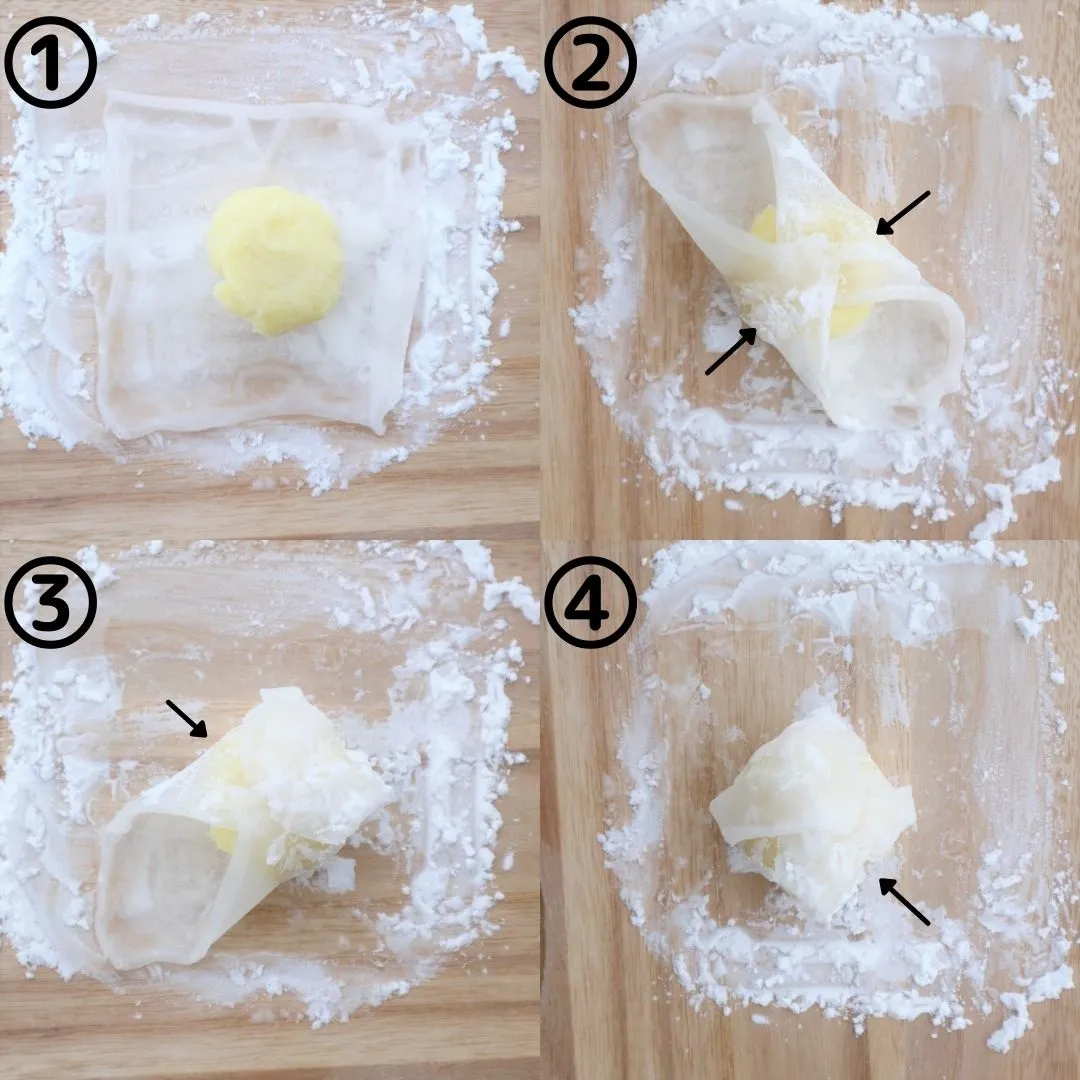 ①
②
③
④