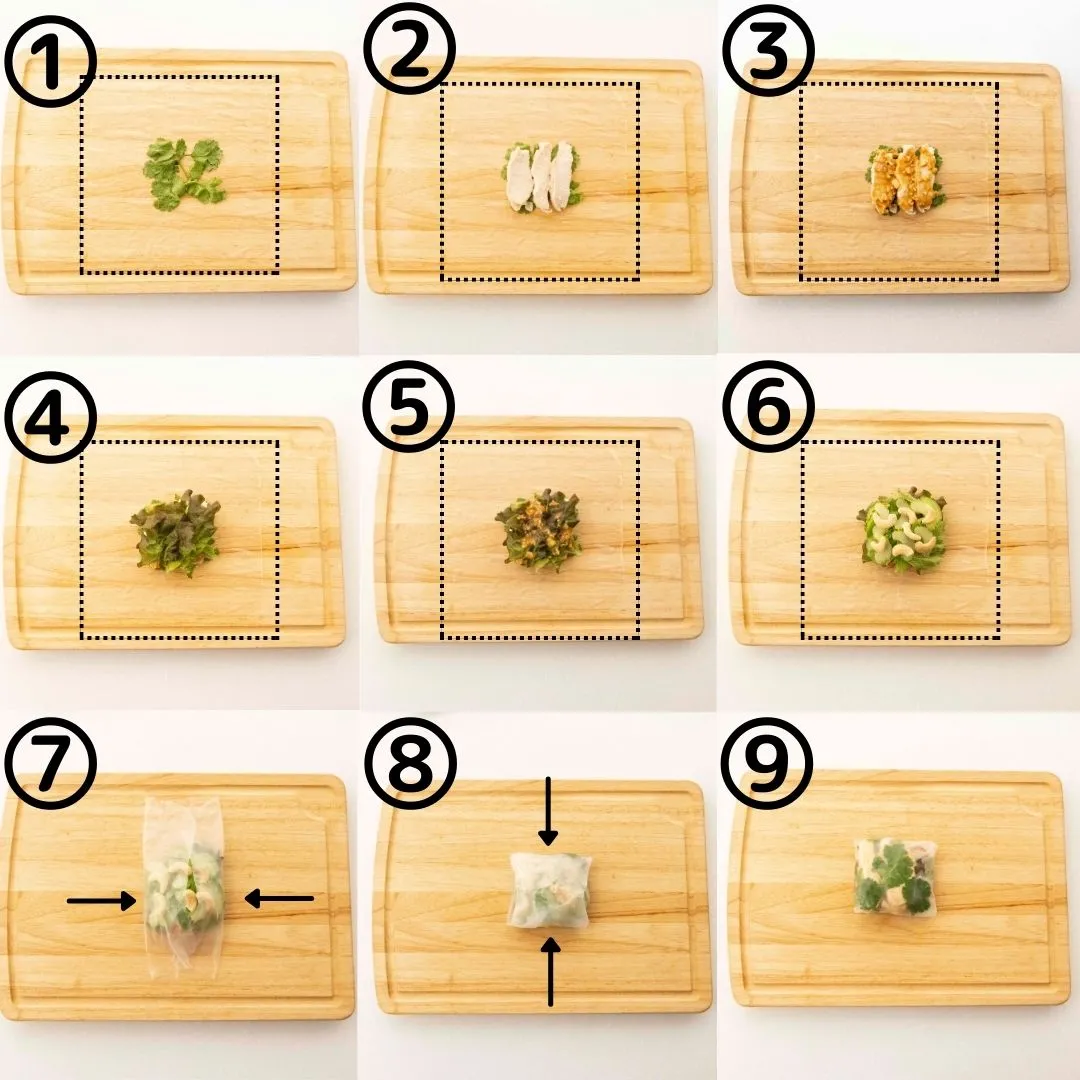 ①
②
③
④
⑤
⑥
⑦
⑧
⑨