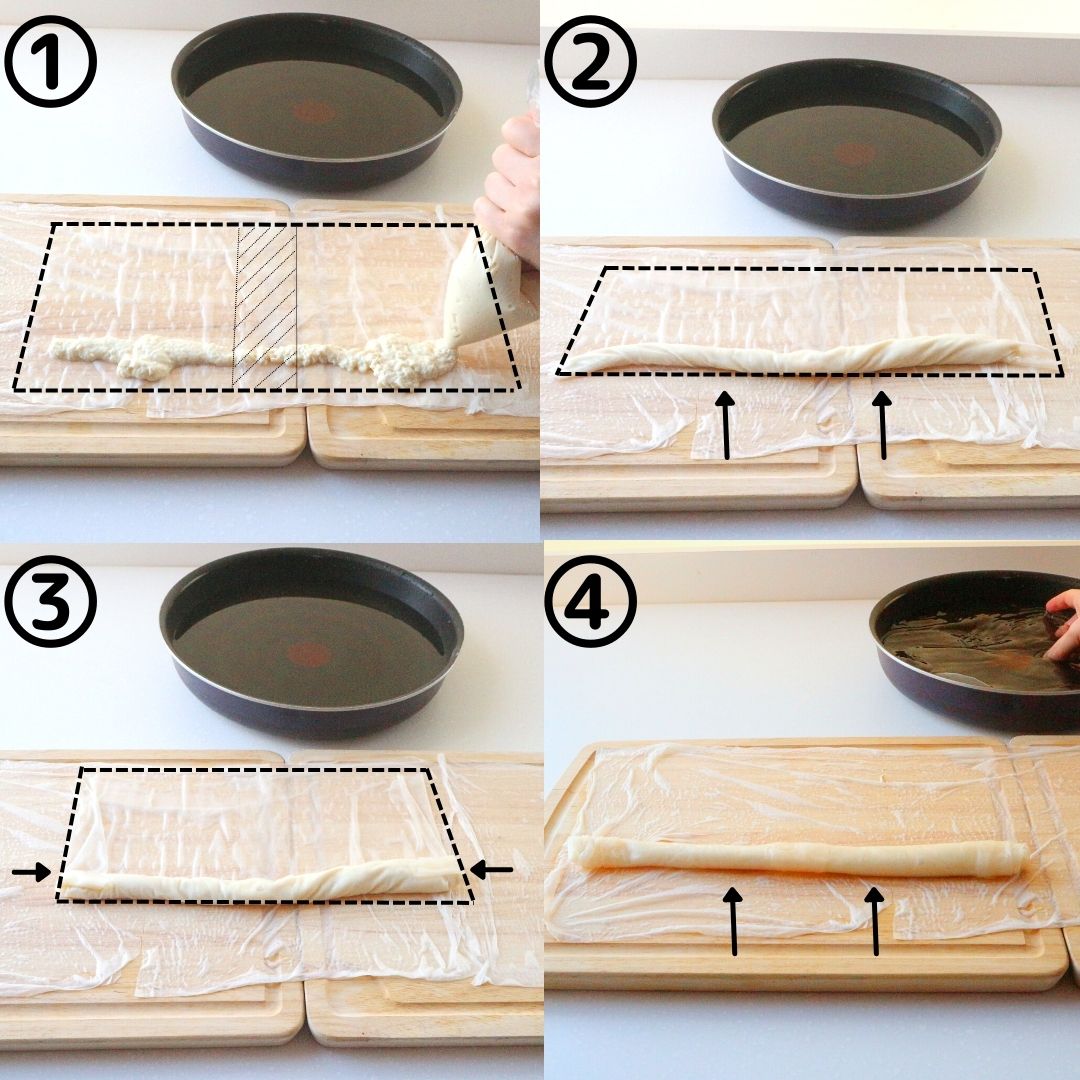 ①

②

③

④