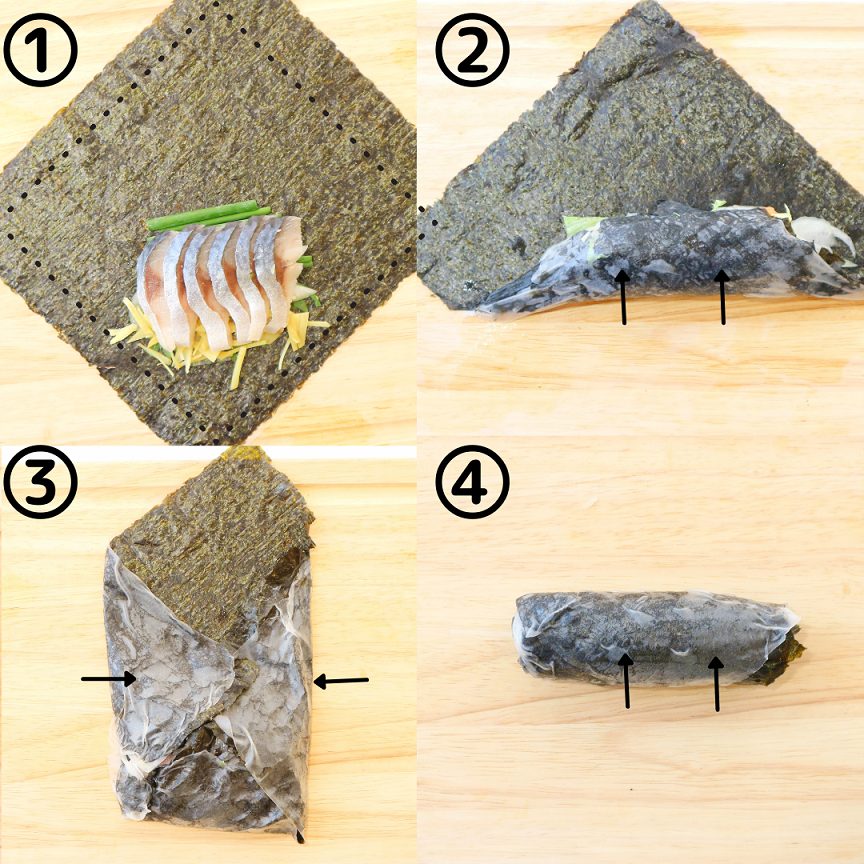 ①
②
③
④