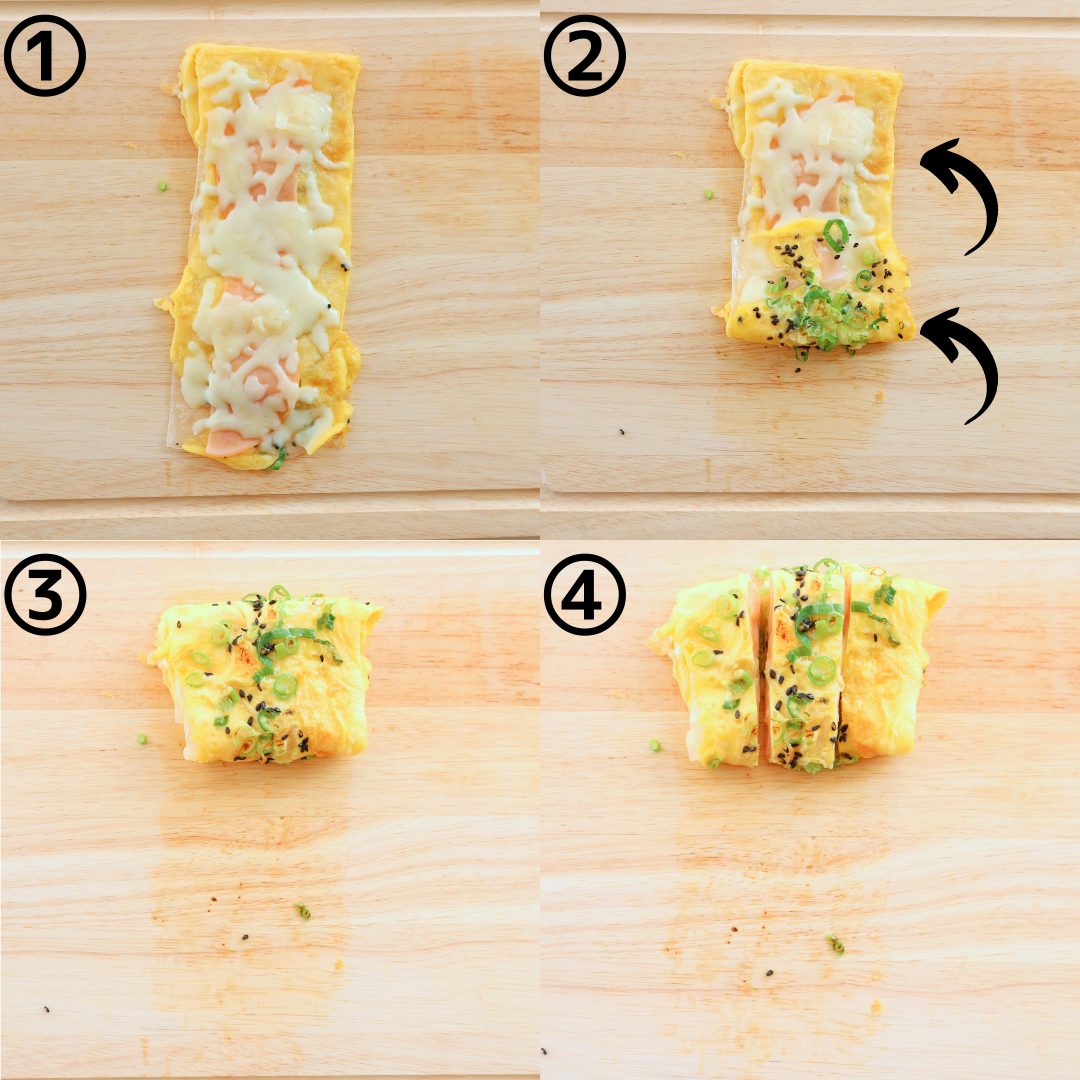 ①
②
③
④