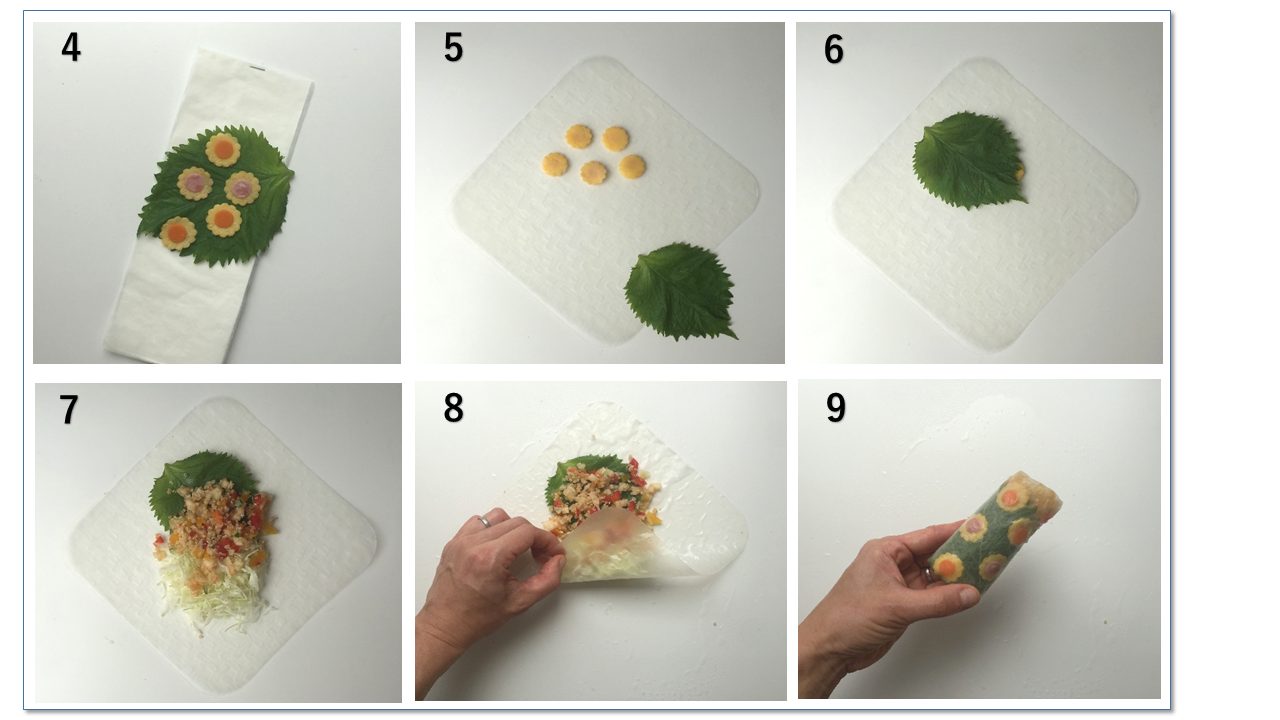 4

5

6

7

8

9