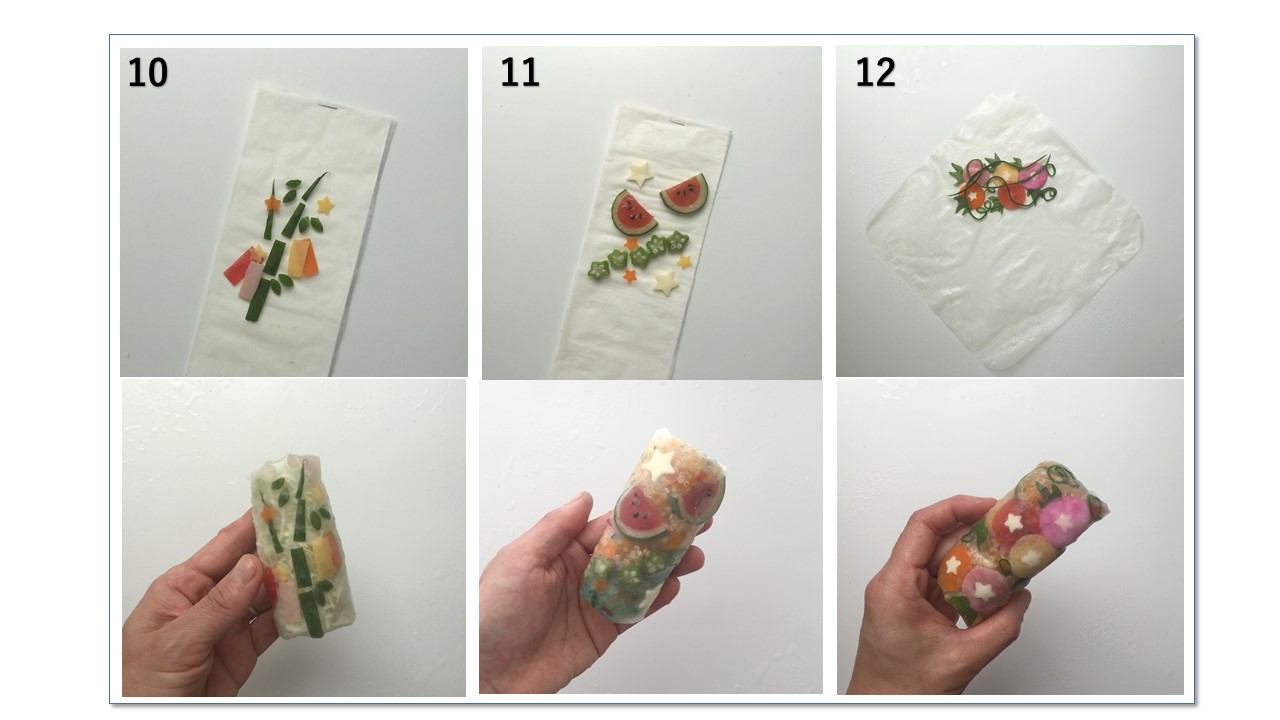 10

11

12