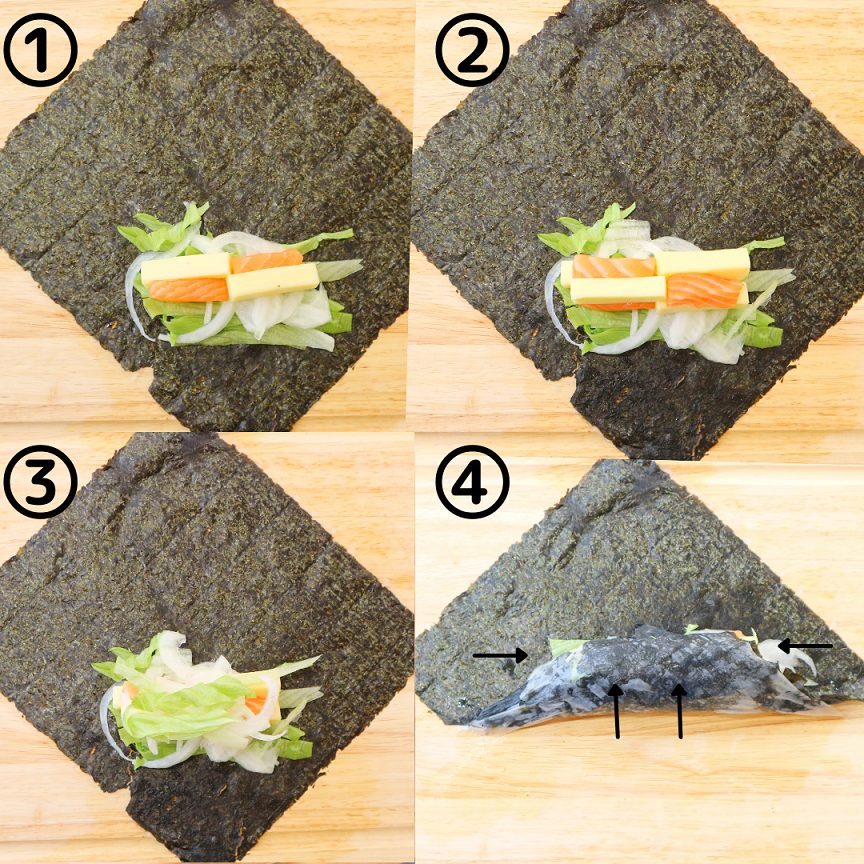 ①
②
③
④