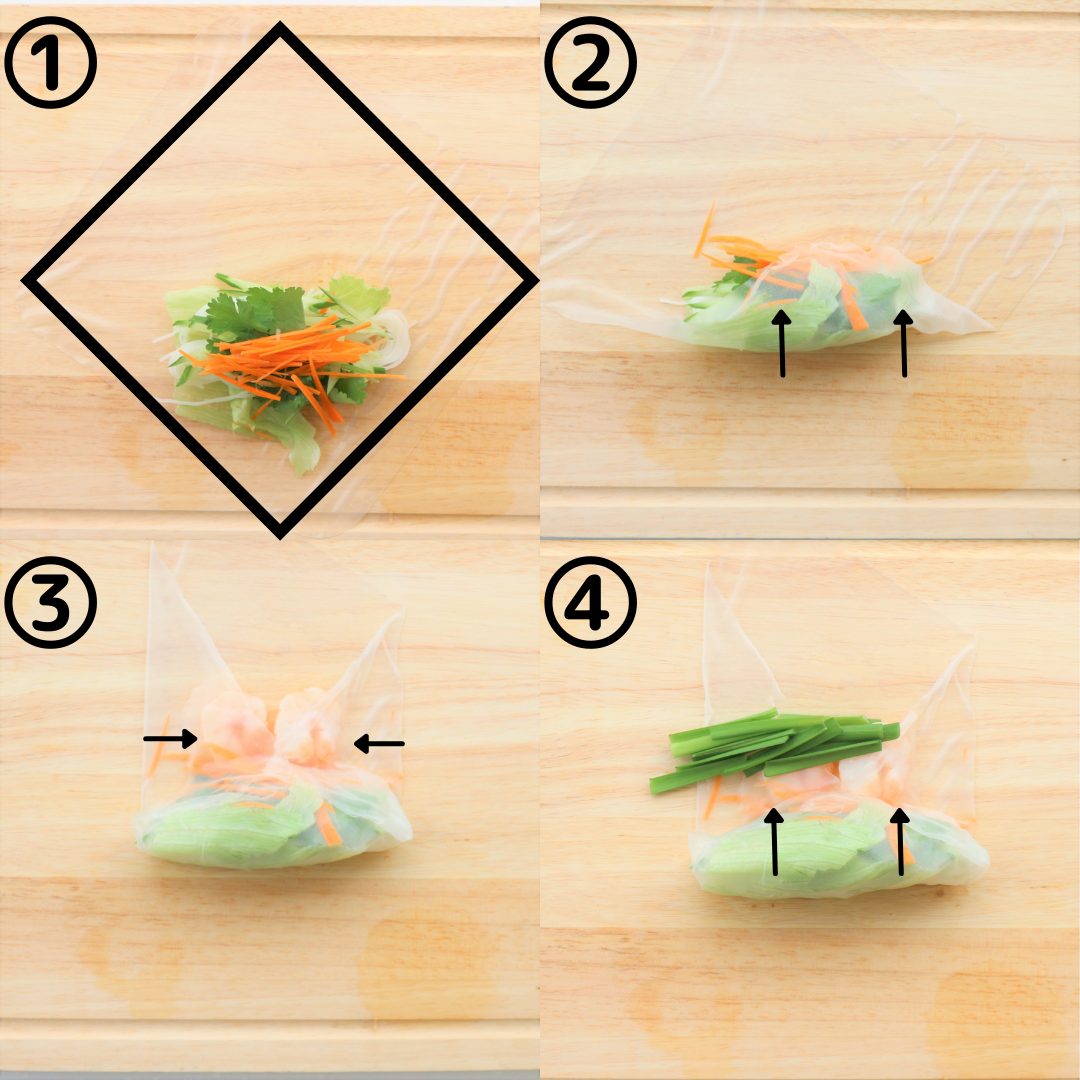 ①
②
③
④